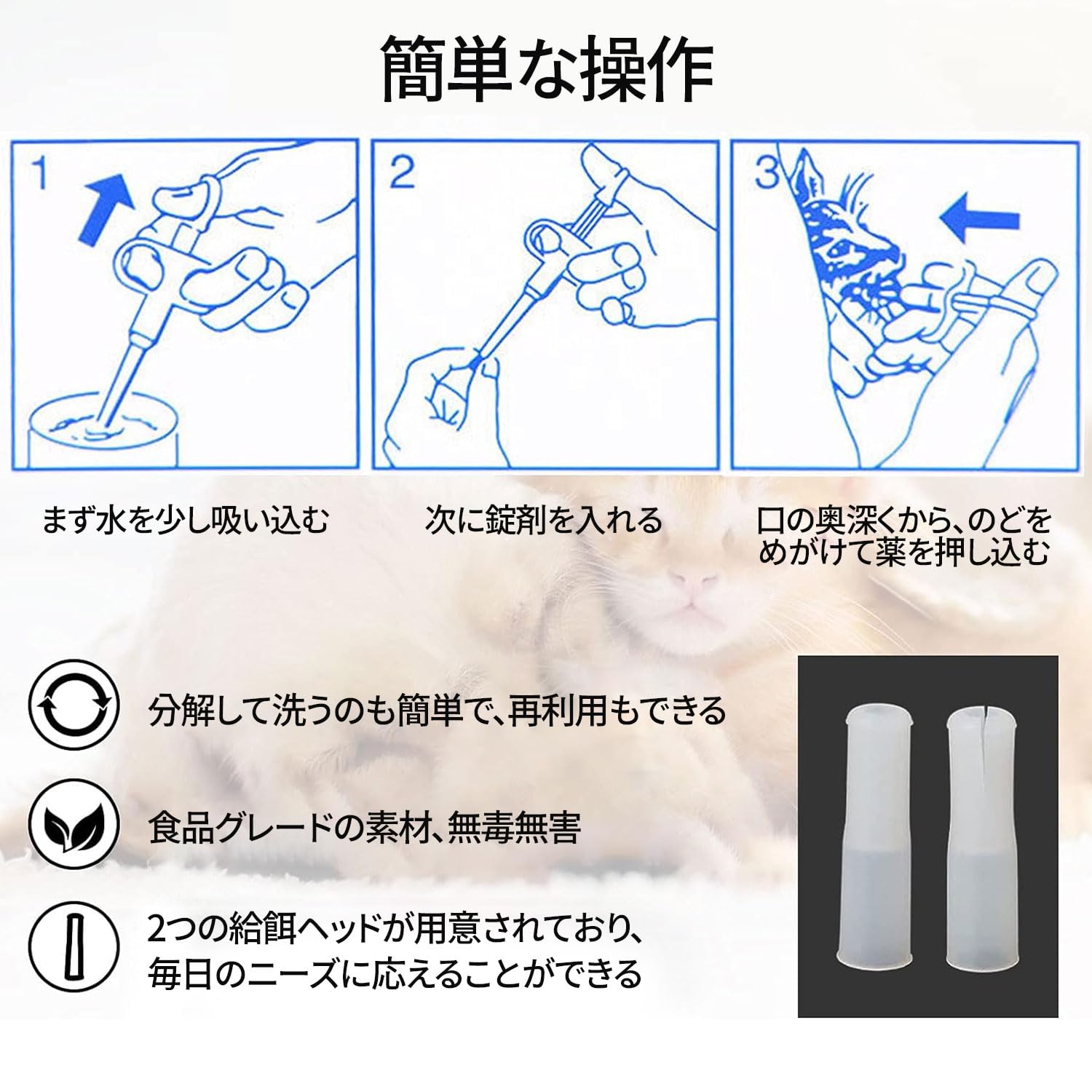 簡単な操作

1

2

3

まず水を少し吸い込む

次に錠剤を入れる

口の奥深くから、のどをめがけて薬を押し込む

分解して洗うのも簡単で、再利用もできる

食品グレードの素材、無毒無害

2つの給餌ヘッドが用意されており、毎日のニーズに応えることができる